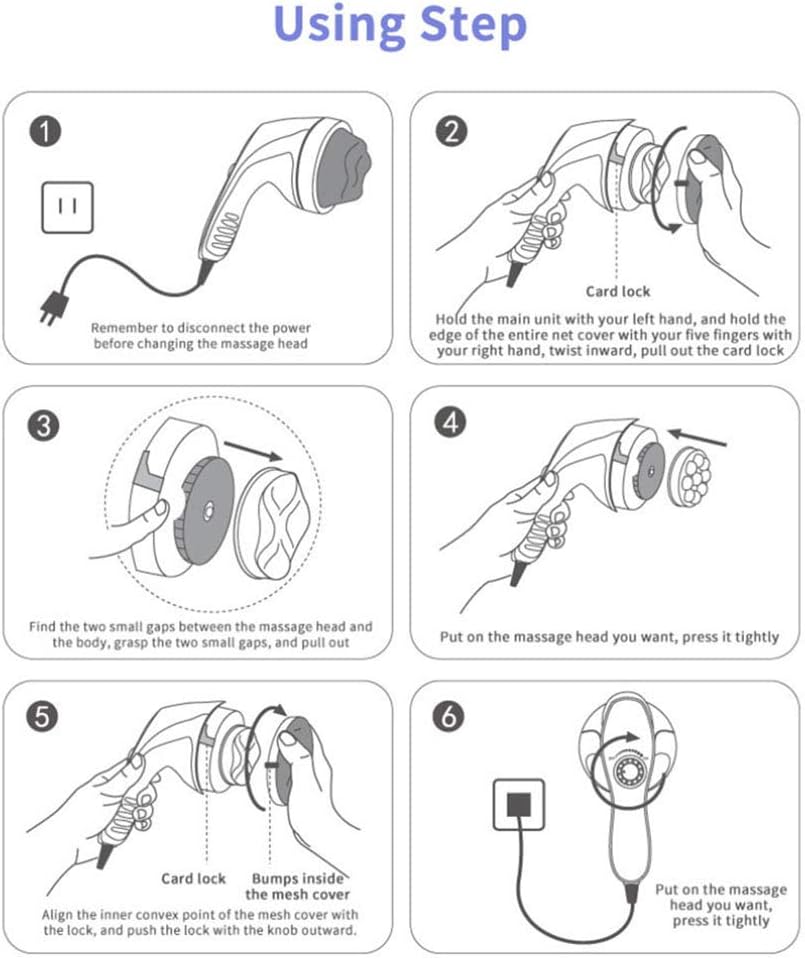 Using Step

1

Remember to disconnect the power before changing the massage head

2

Card lock

Hold the main unit with your left hand, and hold the edge of the entire net cover with your five fingers with your right hand, twist inward, pull out the card lock

3

Find the two small gaps between the massage head and the body, grasp the two small gaps, and pull out

4

Put on the massage head you want, press it tightly

5

Card lock

Bumps inside the mesh cover

Align the inner convex point of the mesh cover with the lock, and push the lock with the knob outward.

6

Put on the massage head you want, press it tightly